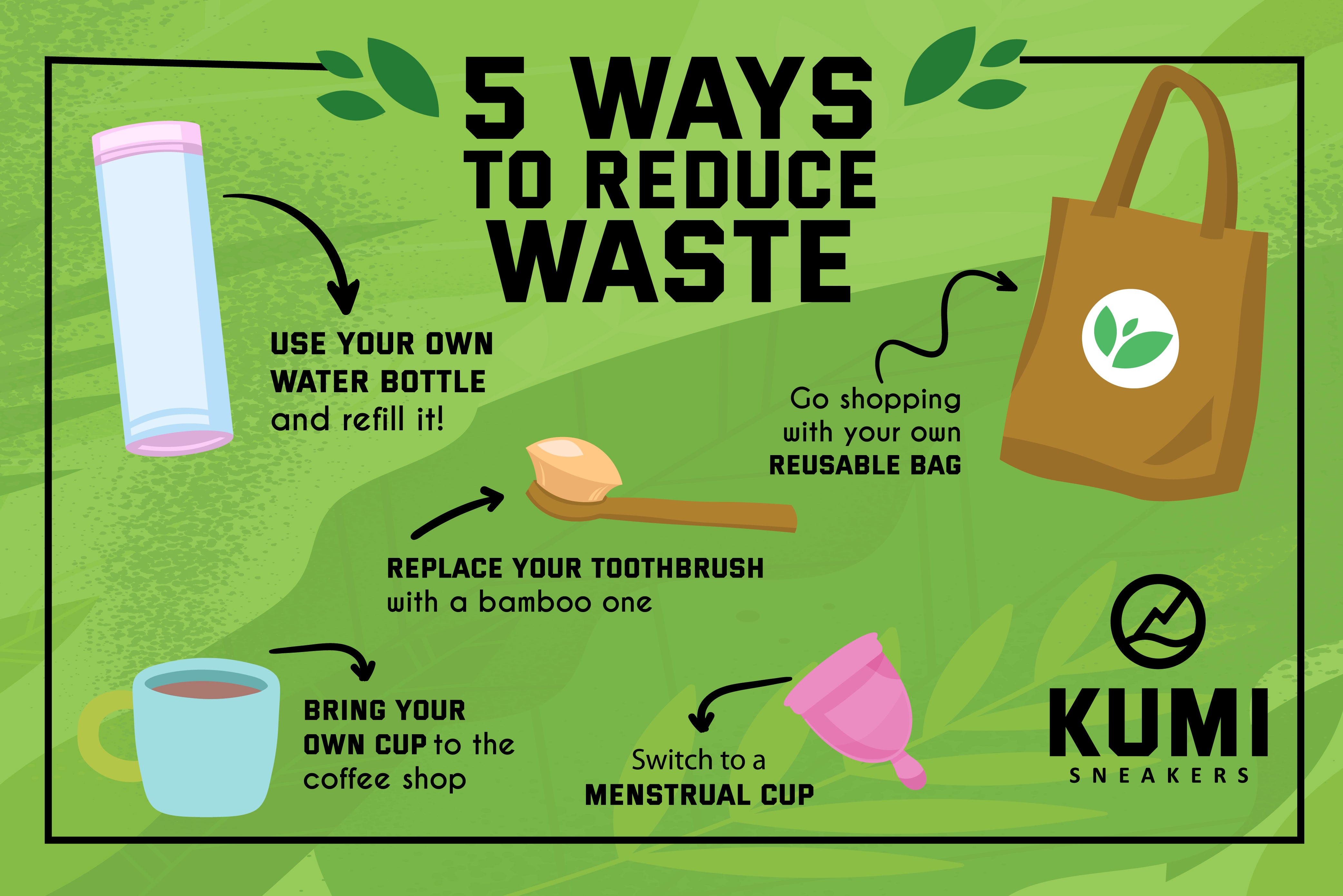 5 WAYS TO REDUCE WASTE

USE YOUR OWN WATER BOTTLE and refill it!

Go shopping with your own REUSABLE BAG

REPLACE YOUR TOOTHBRUSH with a bamboo one

BRING YOUR OWN CUP to the coffee shop

Switch to a MENSTRUAL CUP

KUMI
SNEAKERS